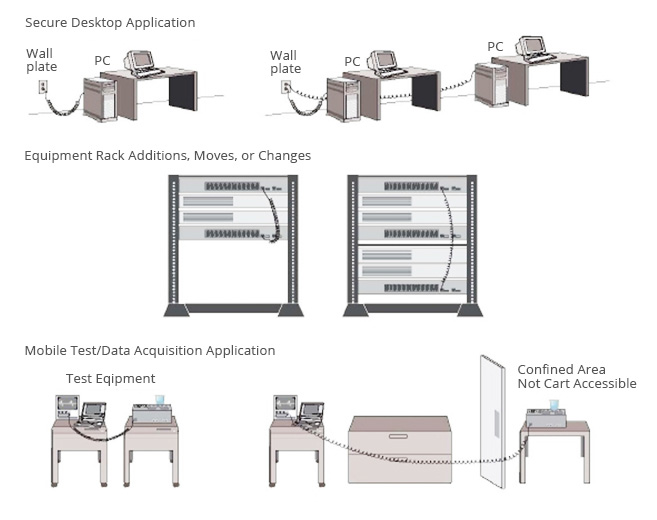 Secure Desktop Application

Wall plate

PC

Wall plate

PC

PC

Equipment Rack Additions, Moves, or Changes

Mobile Test/Data Acquisition Application

Test Eqipment

Confined Area
Not Cart Accessible